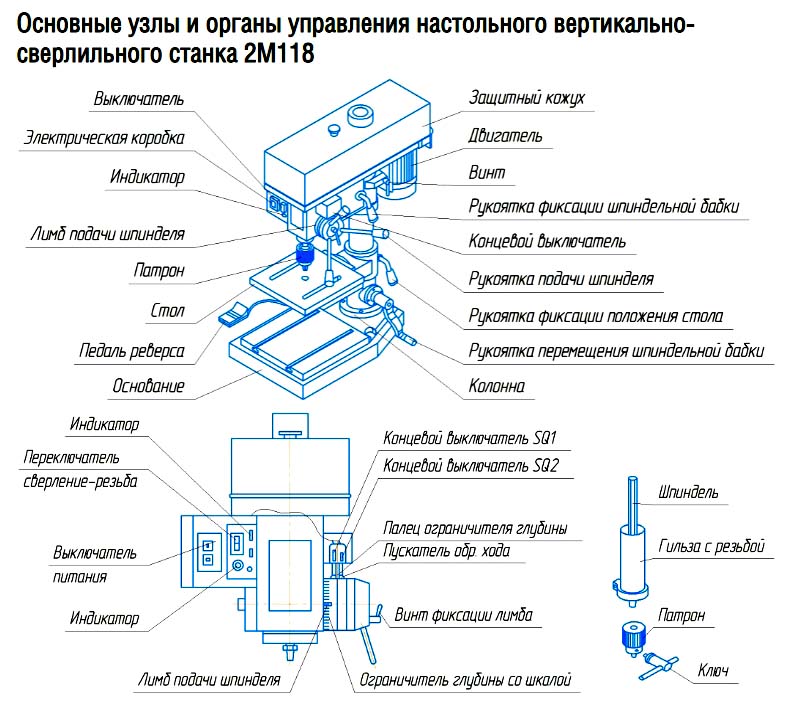 Основные узлы и органы управления настольного вертикально-сверлильного станка 2М118

Выключатель
Электрическая коробка
Индикатор
Лимб подачи шпинделя
Патрон
Стол
Педаль реверса
Основание

Защитный кожух
Двигатель
Винт
Рукоятка фиксации шпиндельной бабки
Концевой выключатель
Рукоятка подачи шпинделя
Рукоятка фиксации положения стола
Рукоятка перемещения шпиндельной бабки
Колонна

Индикатор
Переключатель сверление-резьба
Выключатель питания
Индикатор
Лимб подачи шпинделя

Концевой выключатель SQ1
Концевой выключатель SQ2
Палец ограничителя глубины
Пускатель обр. хода
Винт фиксации лимба
Ограничитель глубины со шкалой

Шпиндель
Гильза с резьбой
Патрон
Ключ